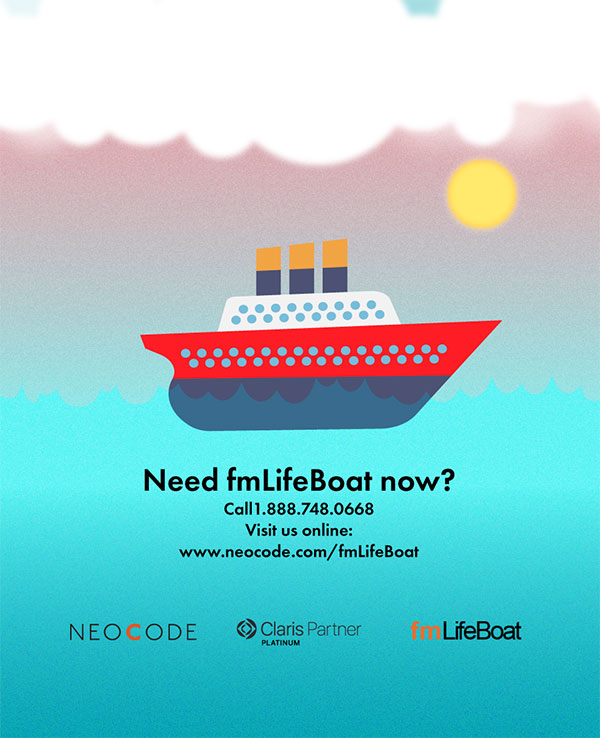 Need fmLifeBoat now?
Call1.888.748.0668
Visit us online:
www.neocode.com/fmLifeBoat

NEOCODE Claris Partner PLATINUM fmLifeBoat